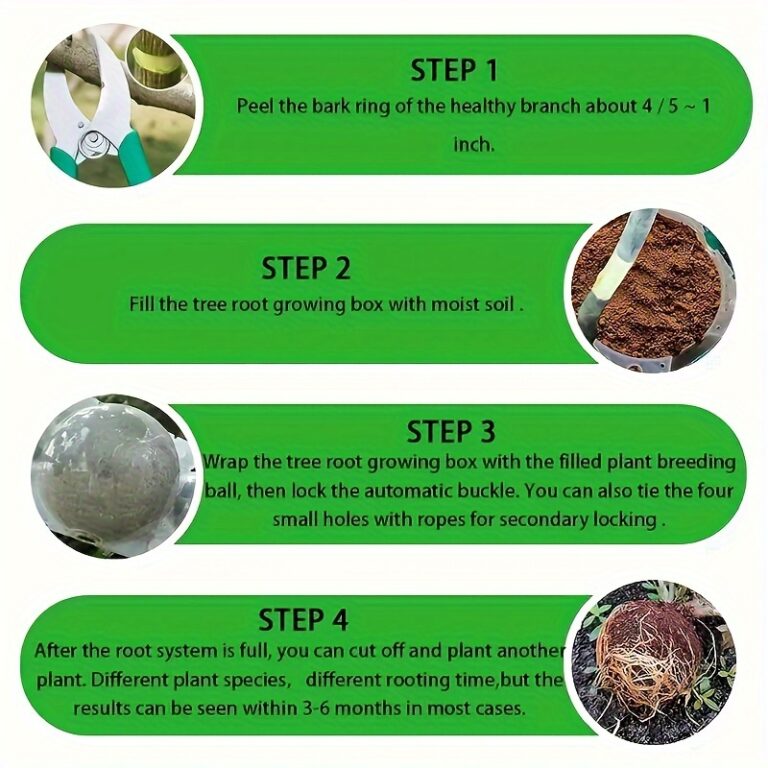 STEP 1
Peel the bark ring of the healthy branch about 4 / 5 ~ 1 inch.

STEP 2
Fill the tree root growing box with moist soil .

STEP 3
Wrap the tree root growing box with the filled plant breeding ball, then lock the automatic buckle. You can also tie the four small holes with ropes for secondary locking .

STEP 4
After the root system is full, you can cut off and plant another plant. Different plant species, different rooting time,but the results can be seen within 3-6 months in most cases.