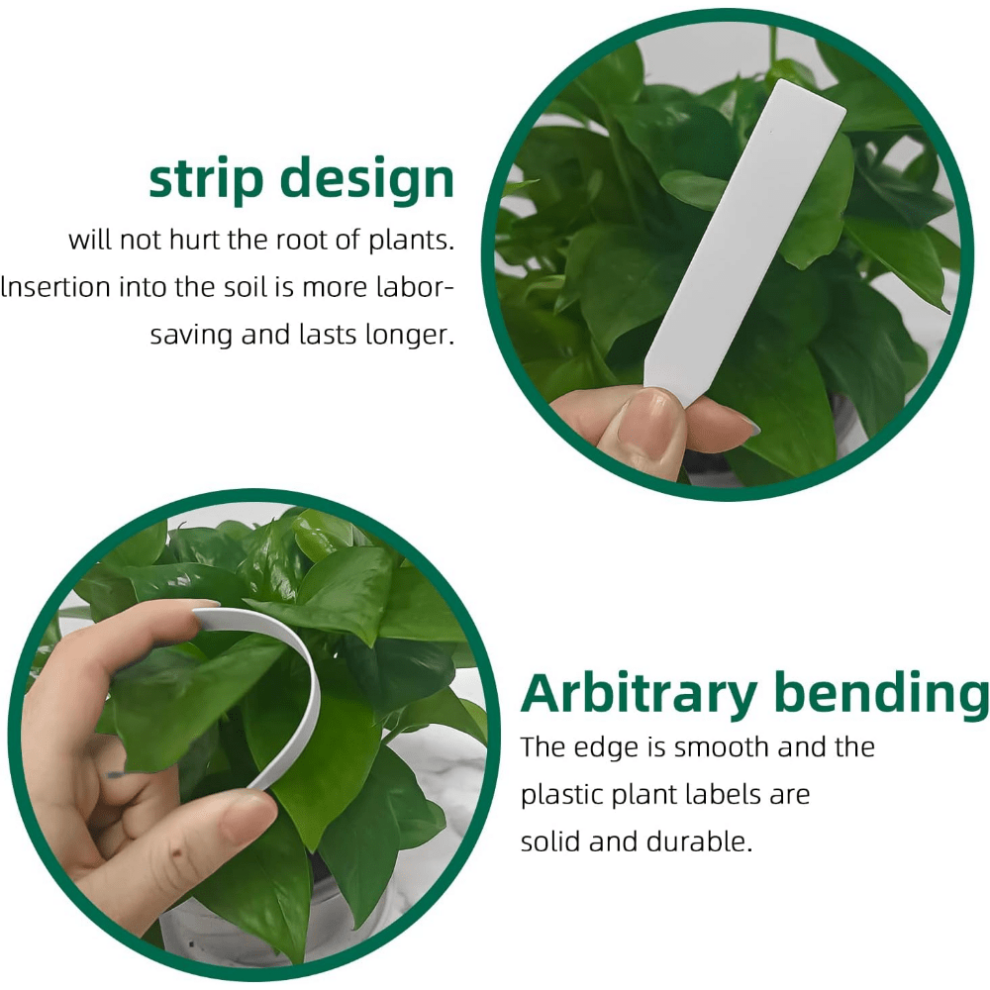 strip design

will not hurt the root of plants. lnsertion into the soil is more labor-saving and lasts longer.

Arbitrary bending

The edge is smooth and the plastic plant labels are solid and durable.