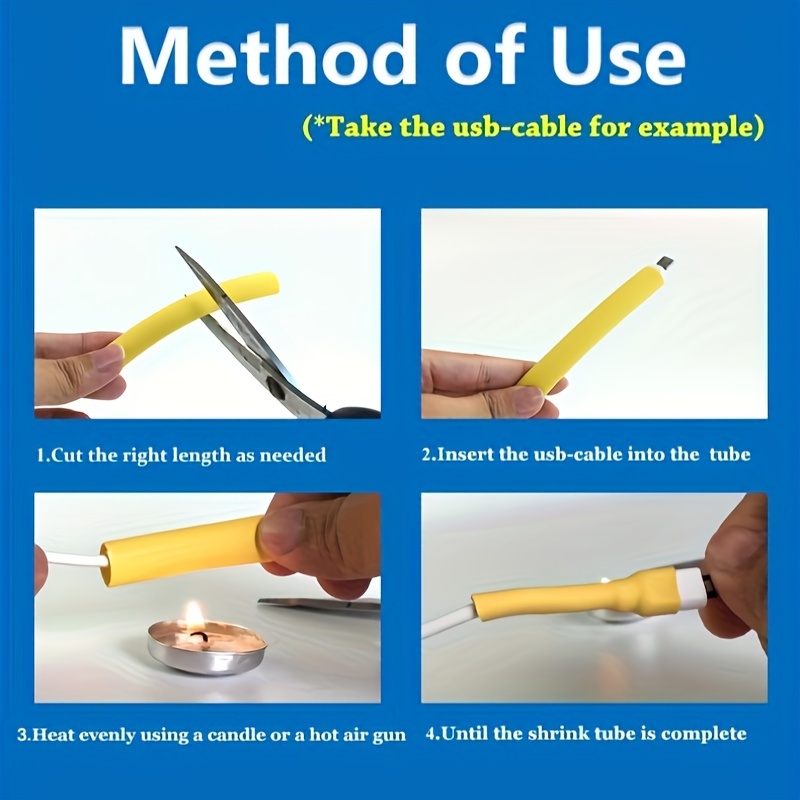 Method of Use

(*Take the usb-cable for example)

1.Cut the right length as needed

2.Insert the usb-cable into the tube

3.Heat evenly using a candle or a hot air gun

4.Until the shrink tube is complete