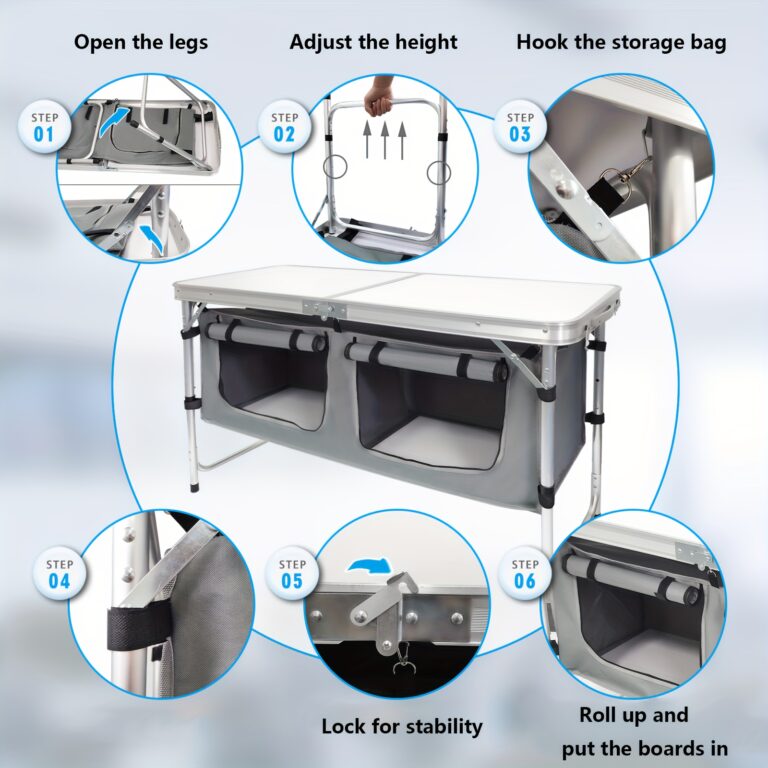 Open the legs

Adjust the height

Hook the storage bag

STEP 01

STEP 02

STEP 03

STEP 04

STEP 05

STEP 06

Lock for stability

Roll up and put the boards in