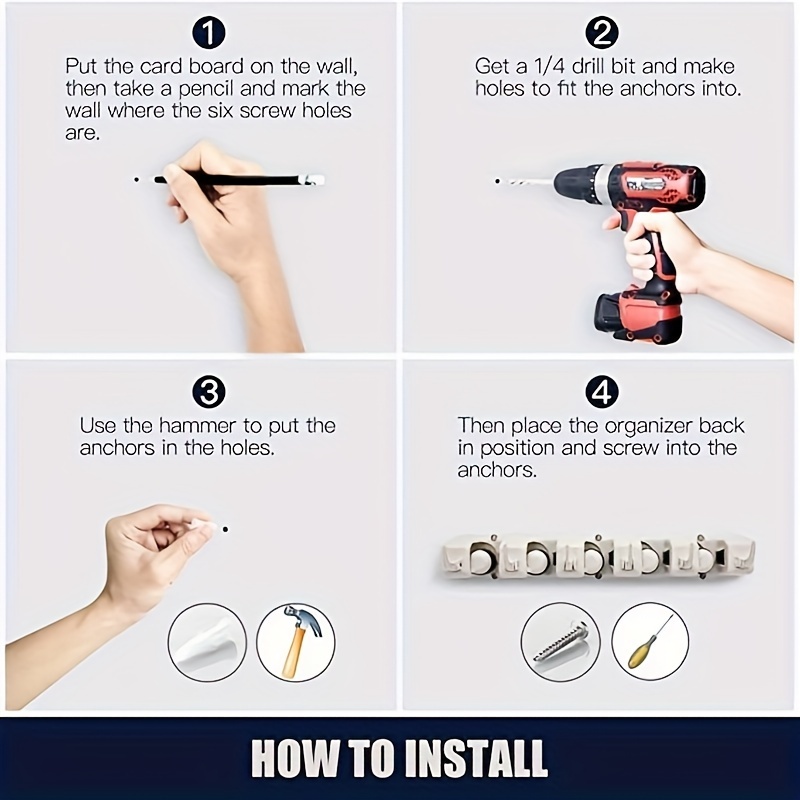 1

Put the card board on the wall, then take a pencil and mark the wall where the six screw holes are.

2

Get a 1/4 drill bit and make holes to fit the anchors into.

3

Use the hammer to put the anchors in the holes.

4

Then place the organizer back in position and screw into the anchors.

HOW TO INSTALL