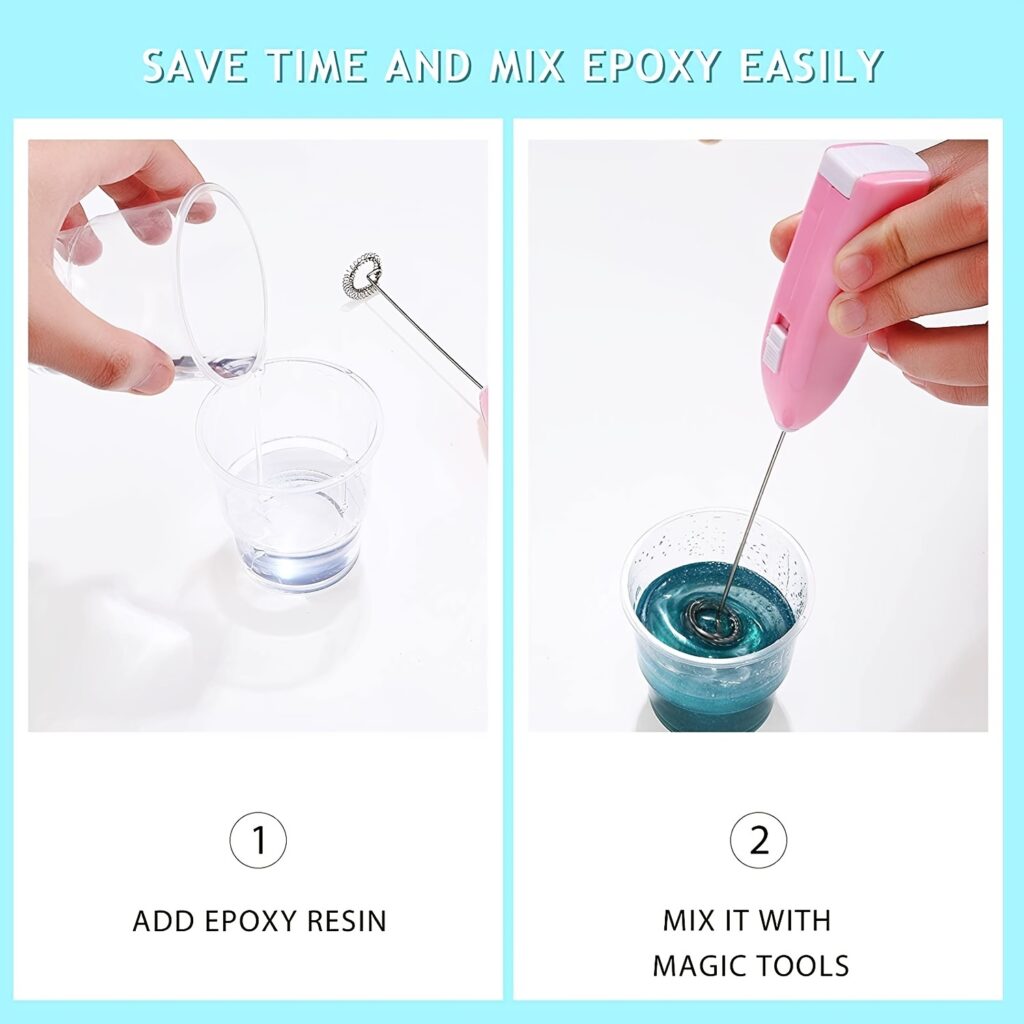 SAVE TIME AND MIX EPOXY EASILY

1

ADD EPOXY RESIN

2

MIX IT WITH MAGIC TOOLS