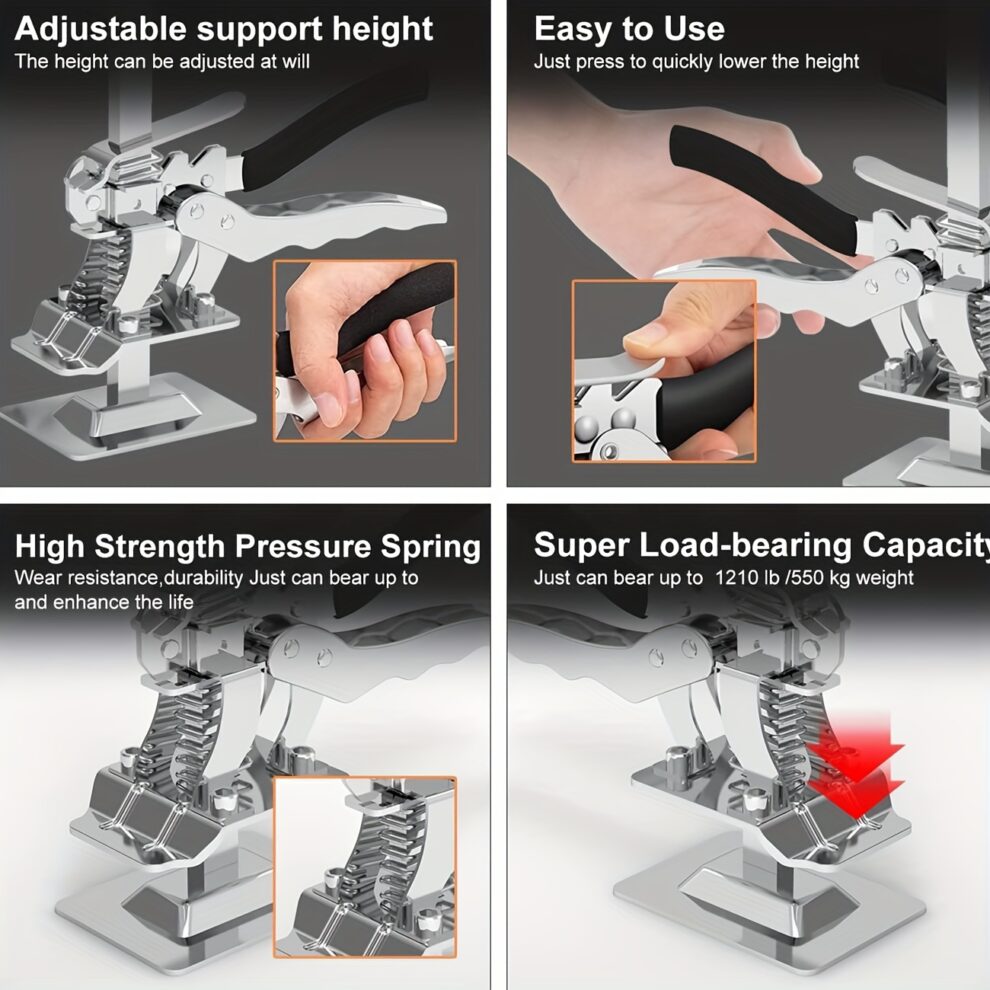 Adjustable support height
The height can be adjusted at will

Easy to Use
Just press to quickly lower the height

High Strength Pressure Spring
Wear resistance,durability Just can bear up to and enhance the life

Super Load-bearing Capacity
Just can bear up to 1210 lb /550 kg weight