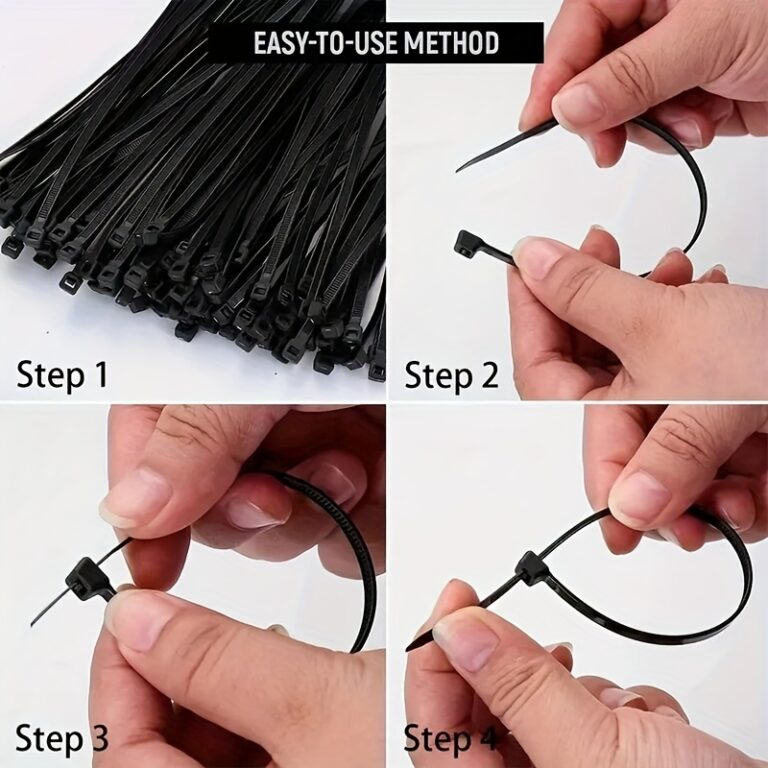 EASY-TO-USE METHOD

Step 1

Step 2

Step 3

Step 4