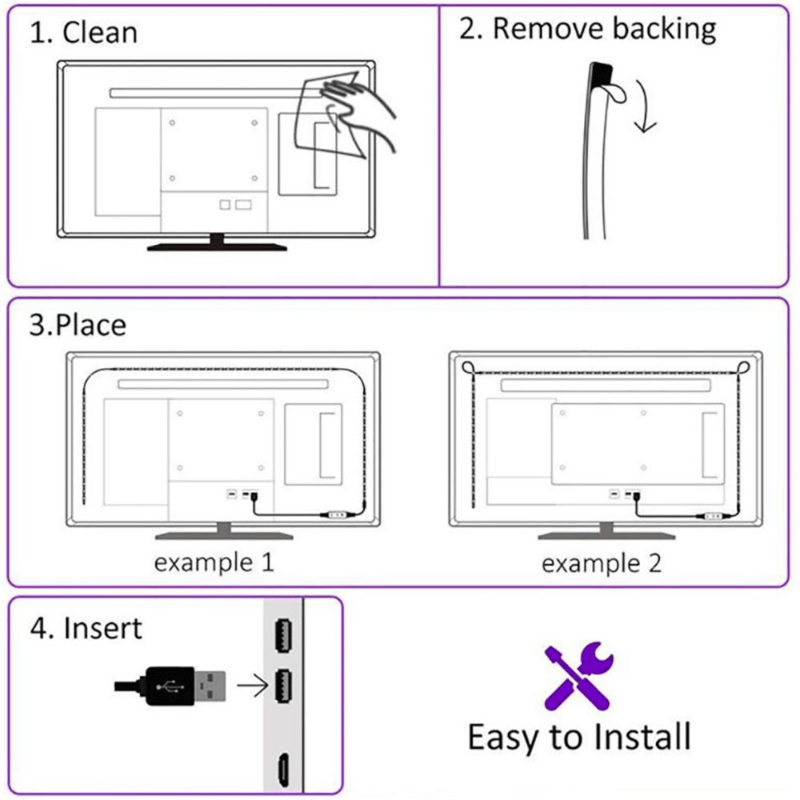 1. Clean

2. Remove backing

3.Place

example 1

example 2

4. Insert

Easy to Install