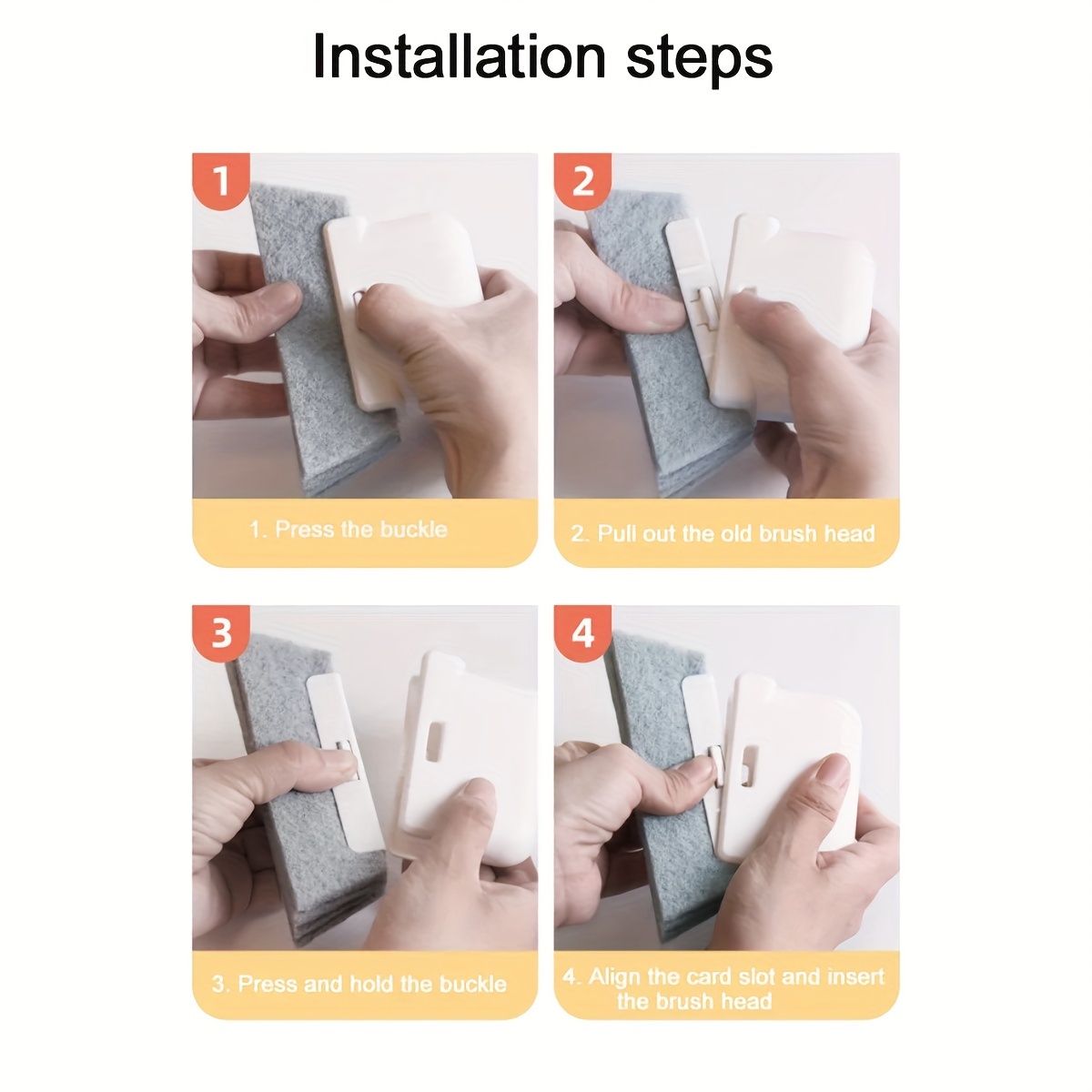 Installation steps

1

1. Press the buckle

2

2. Pull out the old brush head

3

3. Press and hold the buckle

4

4. Align the card slot and insert the brush head