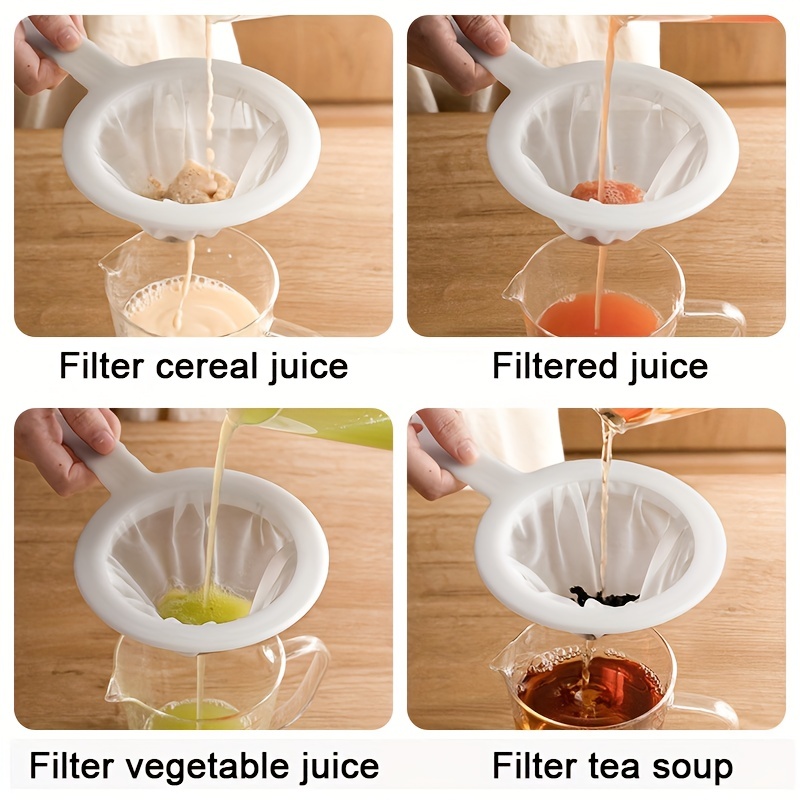 Filter cereal juice

Filtered juice

Filter vegetable juice

Filter tea soup