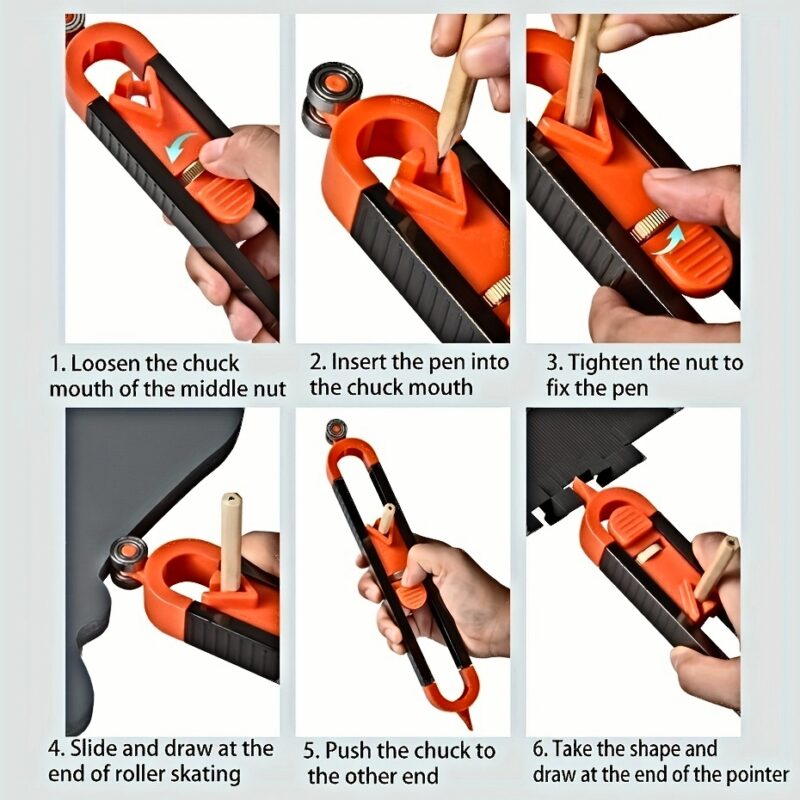 1. Loosen the chuck mouth of the middle nut

2. Insert the pen into the chuck mouth

3. Tighten the nut to fix the pen

4. Slide and draw at the end of roller skating

5. Push the chuck to the other end

6. Take the shape and draw at the end of the pointer