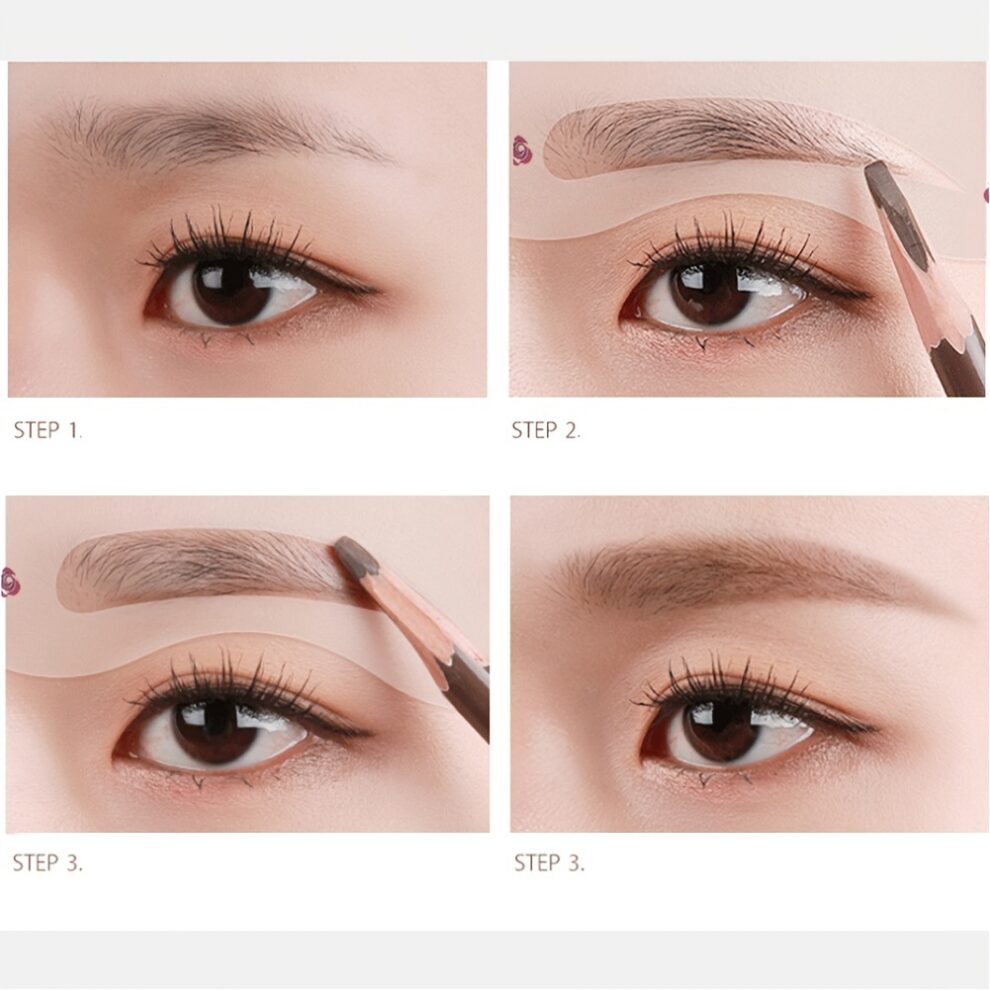 STEP 1.

STEP 2.

STEP 3.

STEP 3.