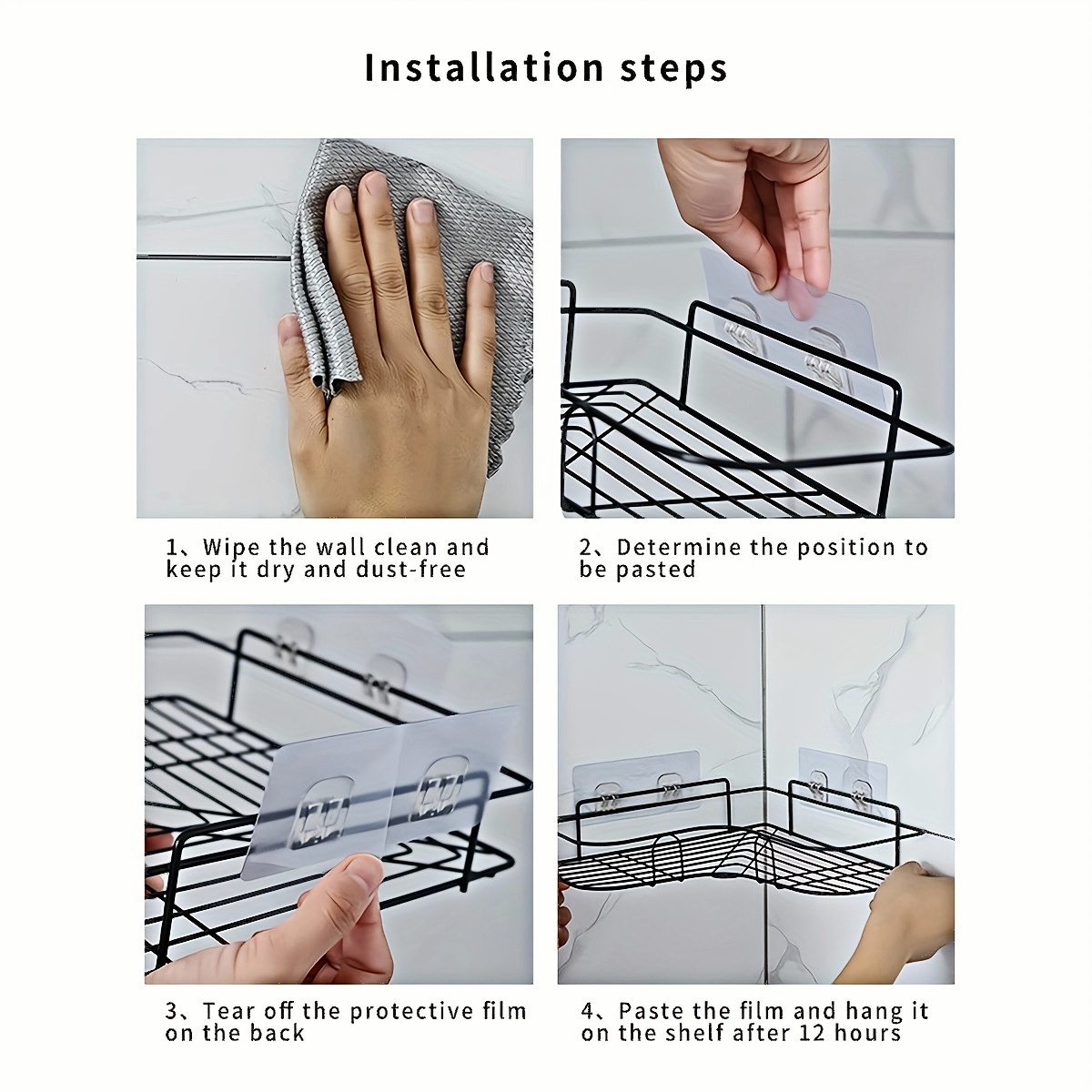 Installation steps

1、Wipe the wall clean and keep it dry and dust-free

2、Determine the position to be pasted

3、Tear off the protective film on the back

4、Paste the film and hang it on the shelf after 12 hours