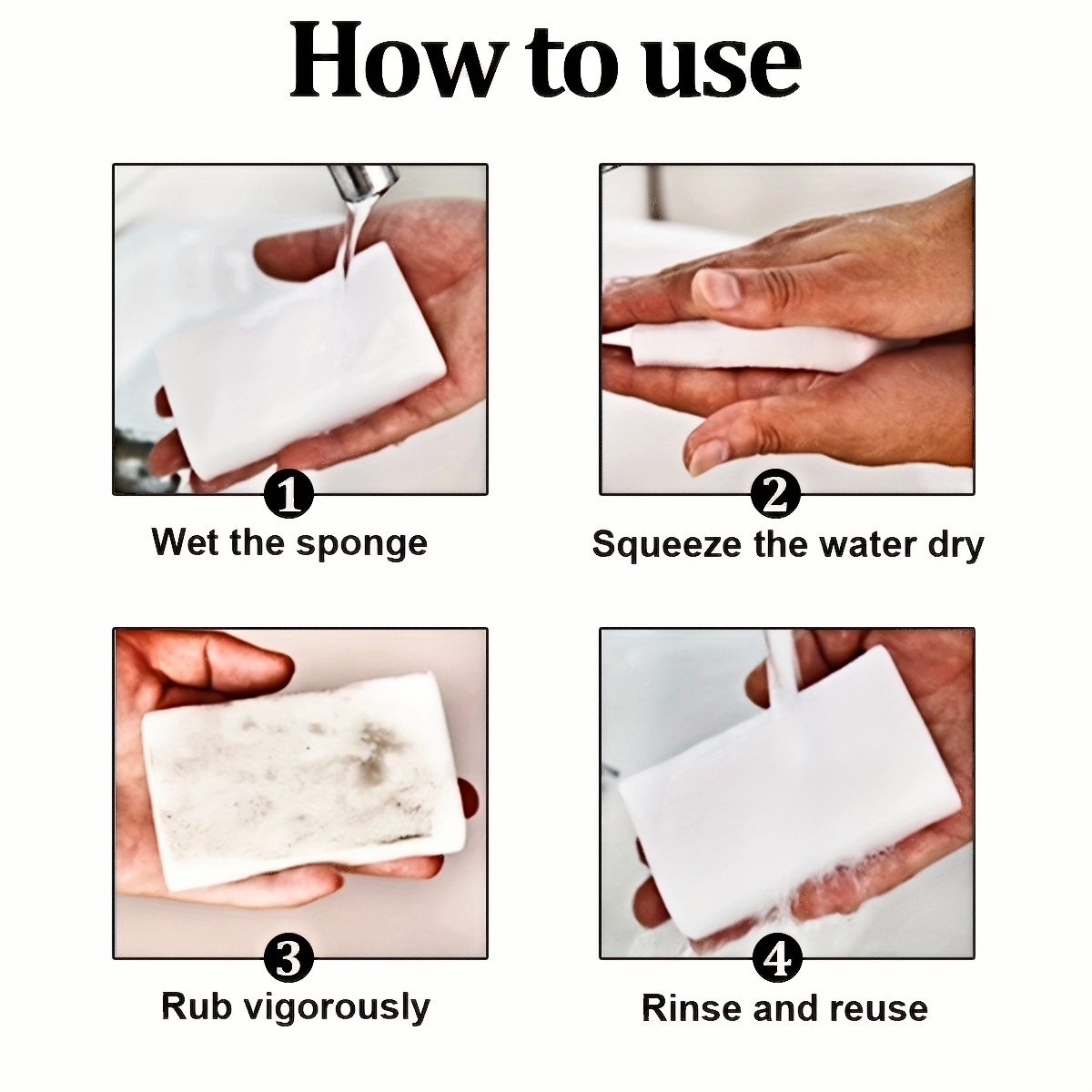 How to use

1
Wet the sponge

2
Squeeze the water dry

3
Rub vigorously

4
Rinse and reuse