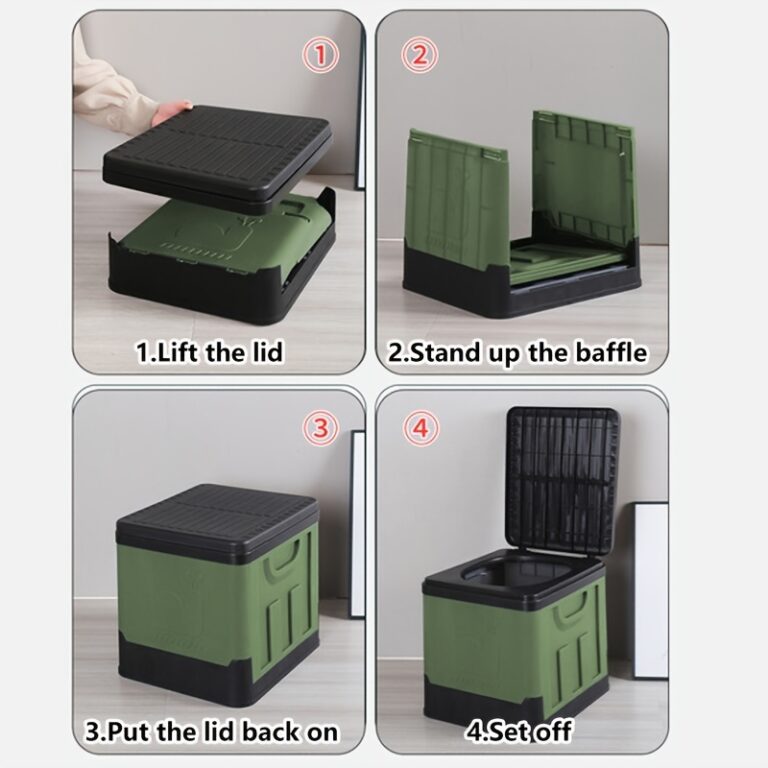 ①

1.Lift the lid

②

2.Stand up the baffle

③

3.Put the lid back on

④

4.Set off