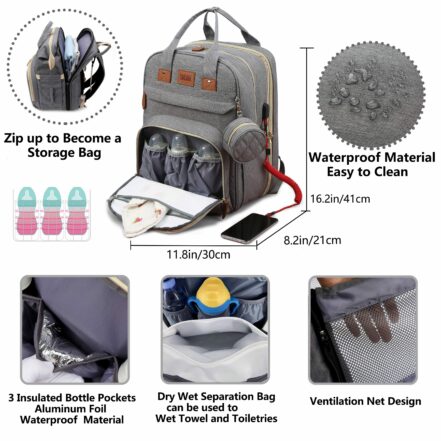 Zip up to Become a Storage Bag

Waterproof Material Easy to Clean

16.2in/41cm

8.2in/21cm

11.8in/30cm

3 Insulated Bottle Pockets
Aluminum Foil
Waterproof Material

Dry Wet Separation Bag can be used to Wet Towel and Toiletries

Ventilation Net Design