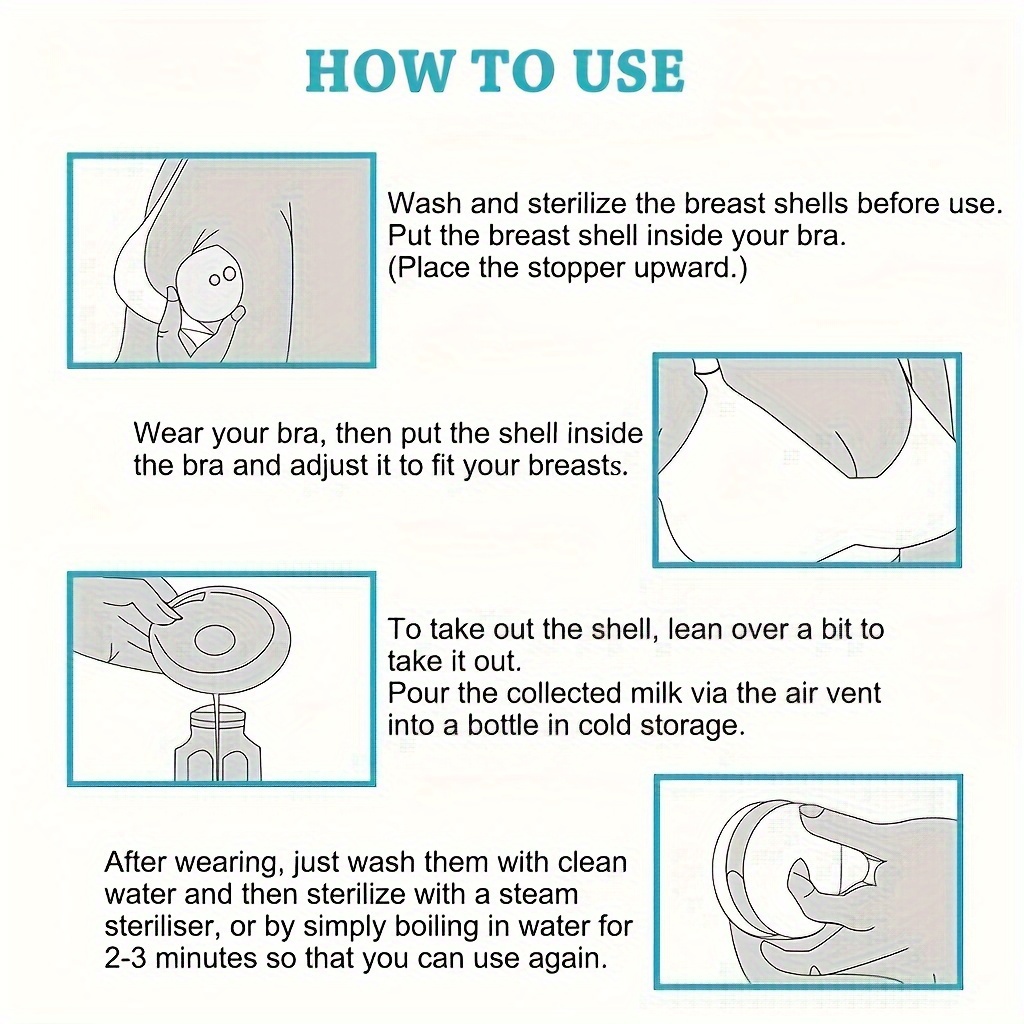 HOW TO USE

Wash and sterilize the breast shells before use. Put the breast shell inside your bra. (Place the stopper upward.)

Wear your bra, then put the shell inside the bra and adjust it to fit your breasts.

To take out the shell, lean over a bit to take it out. Pour the collected milk via the air vent into a bottle in cold storage.

After wearing, just wash them with clean water and then sterilize with a steam steriliser, or by simply boiling in water for 2-3 minutes so that you can use again.